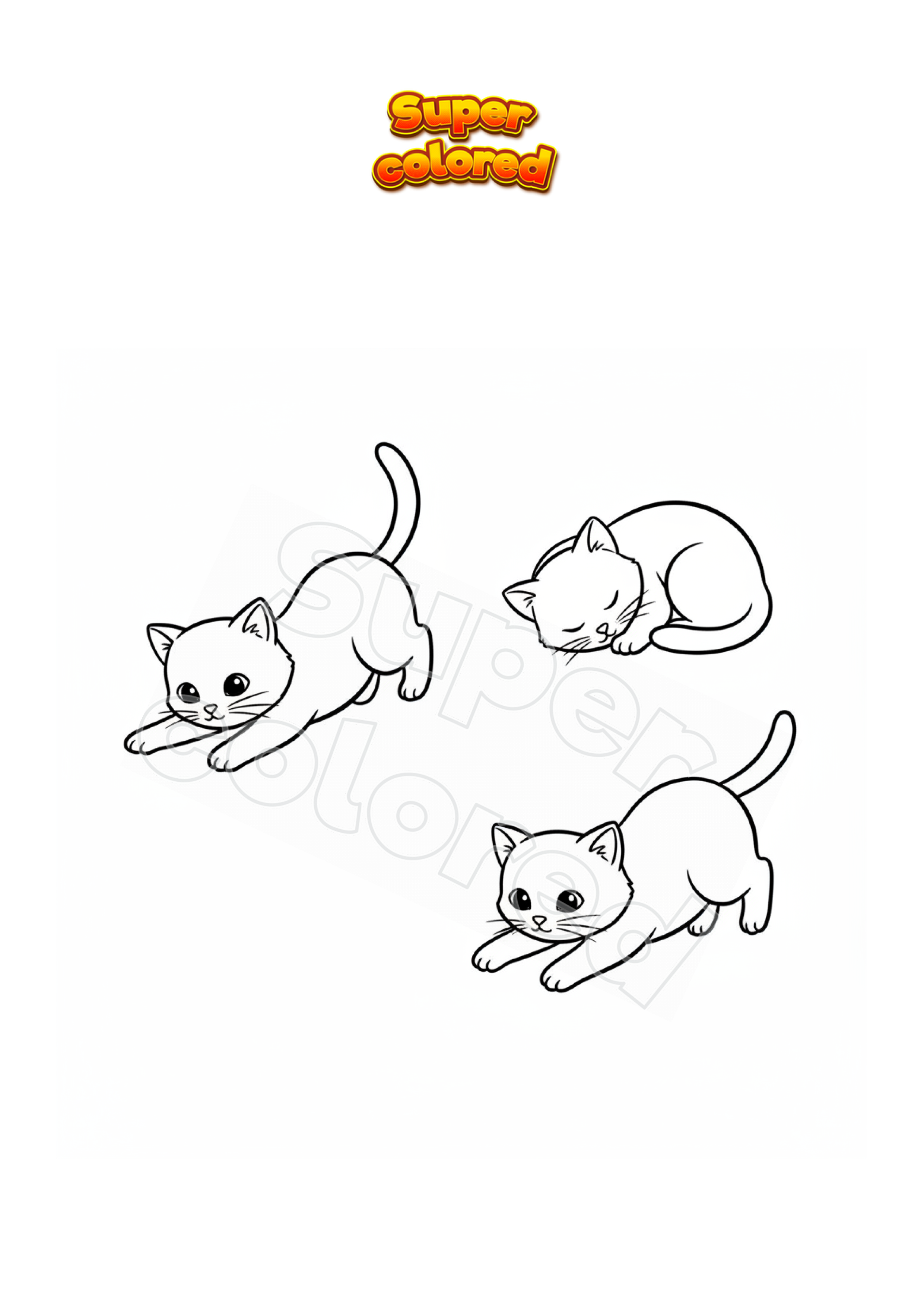 Super colored

Super colored