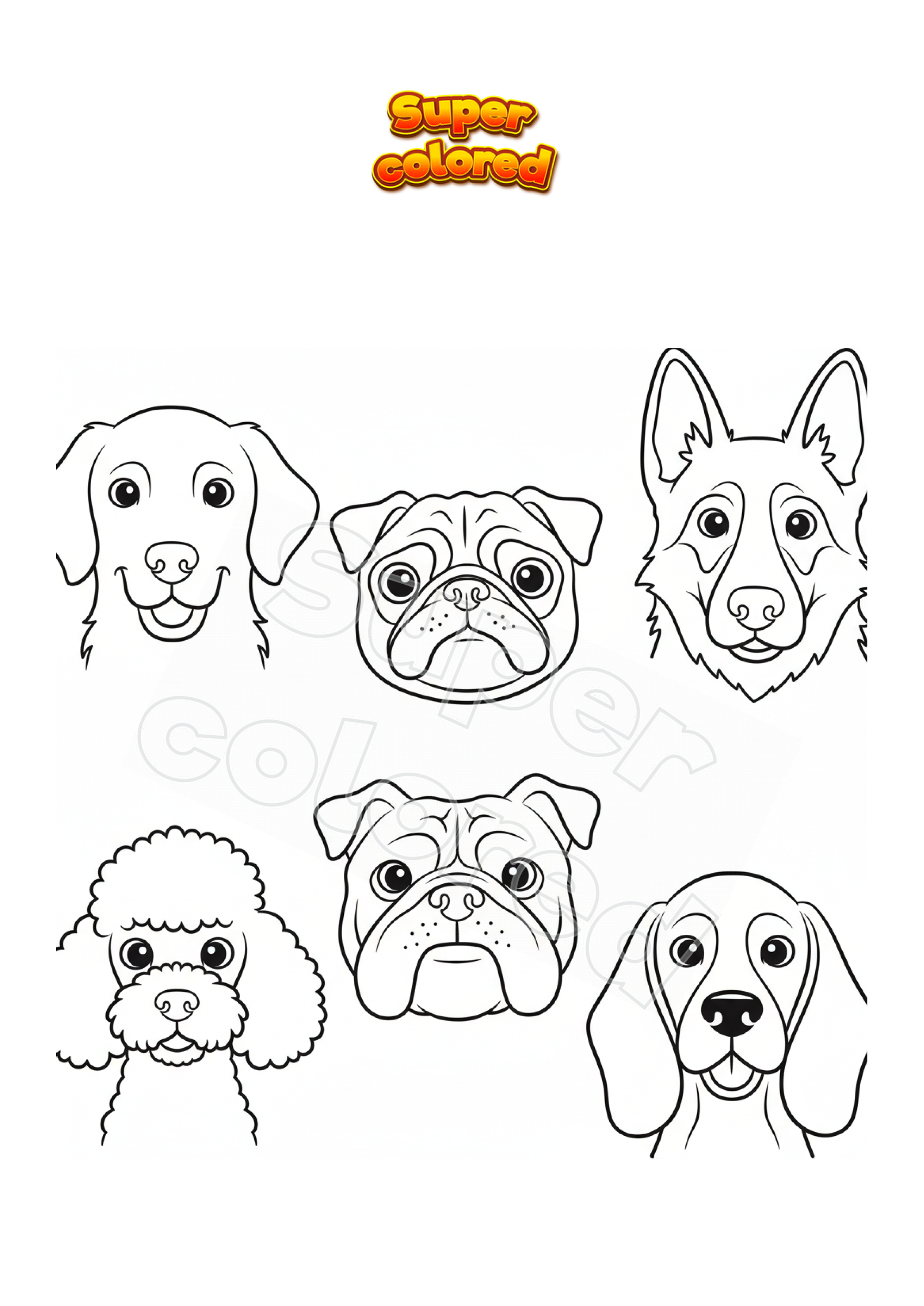 Super colored

Super colored